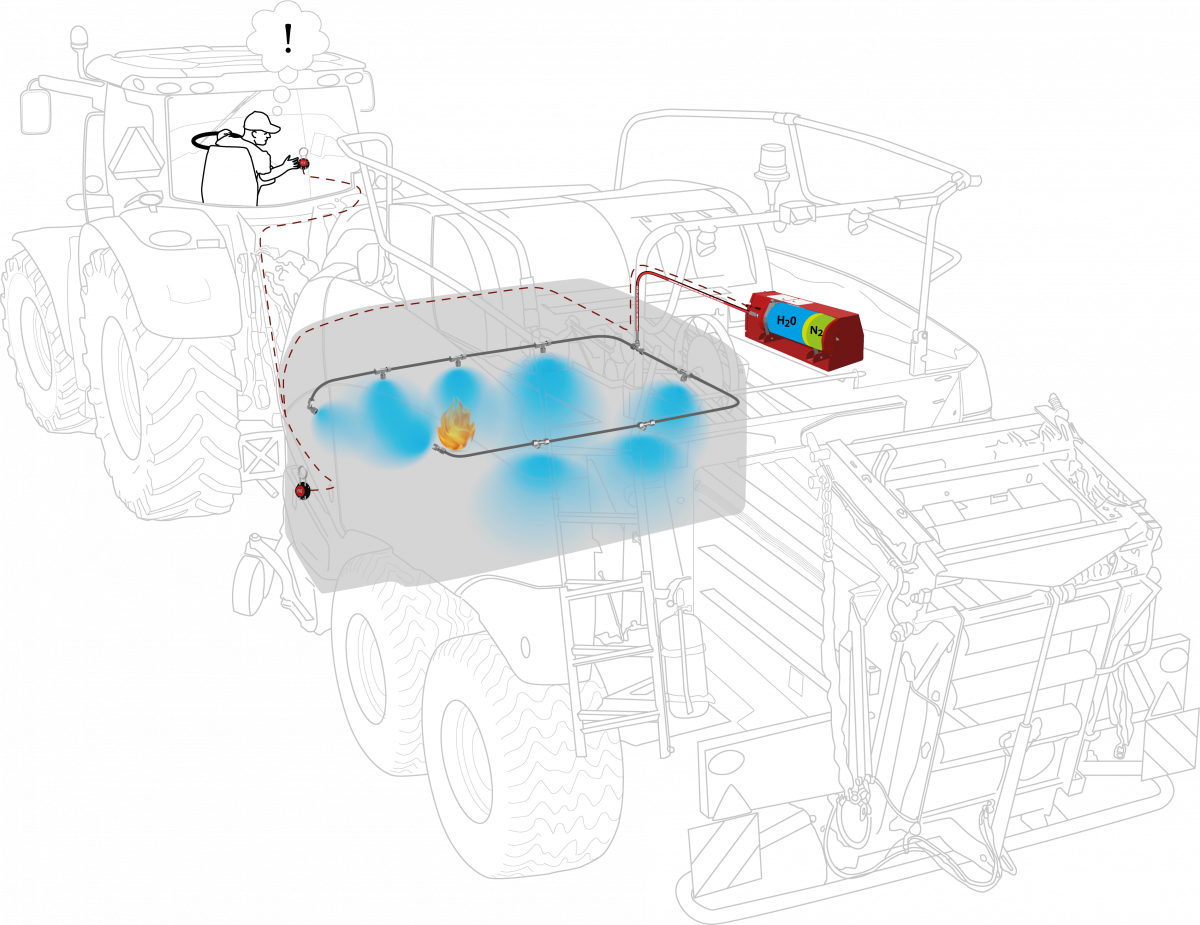 !

$H_20$

$N_2$